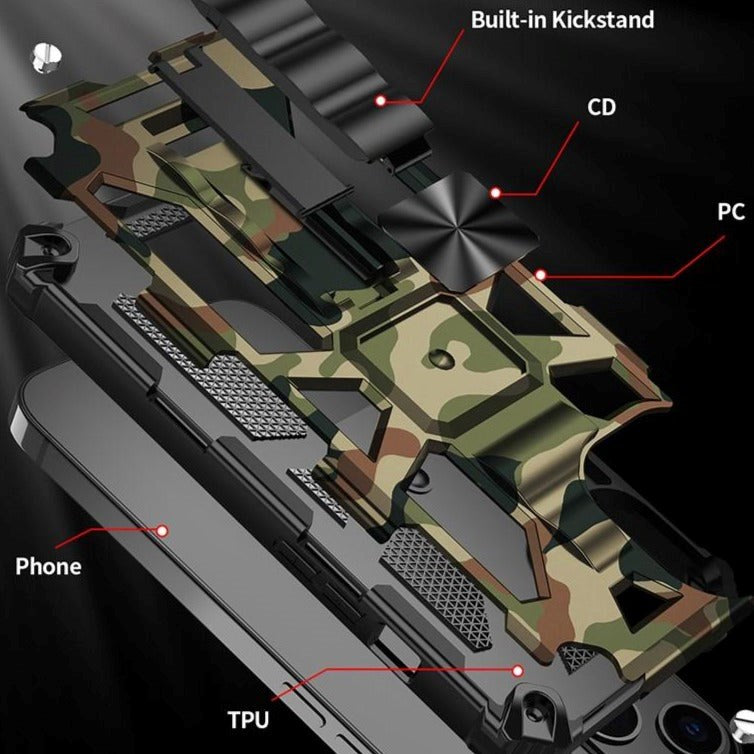 Built-in Kickstand

CD

PC

Phone

TPU