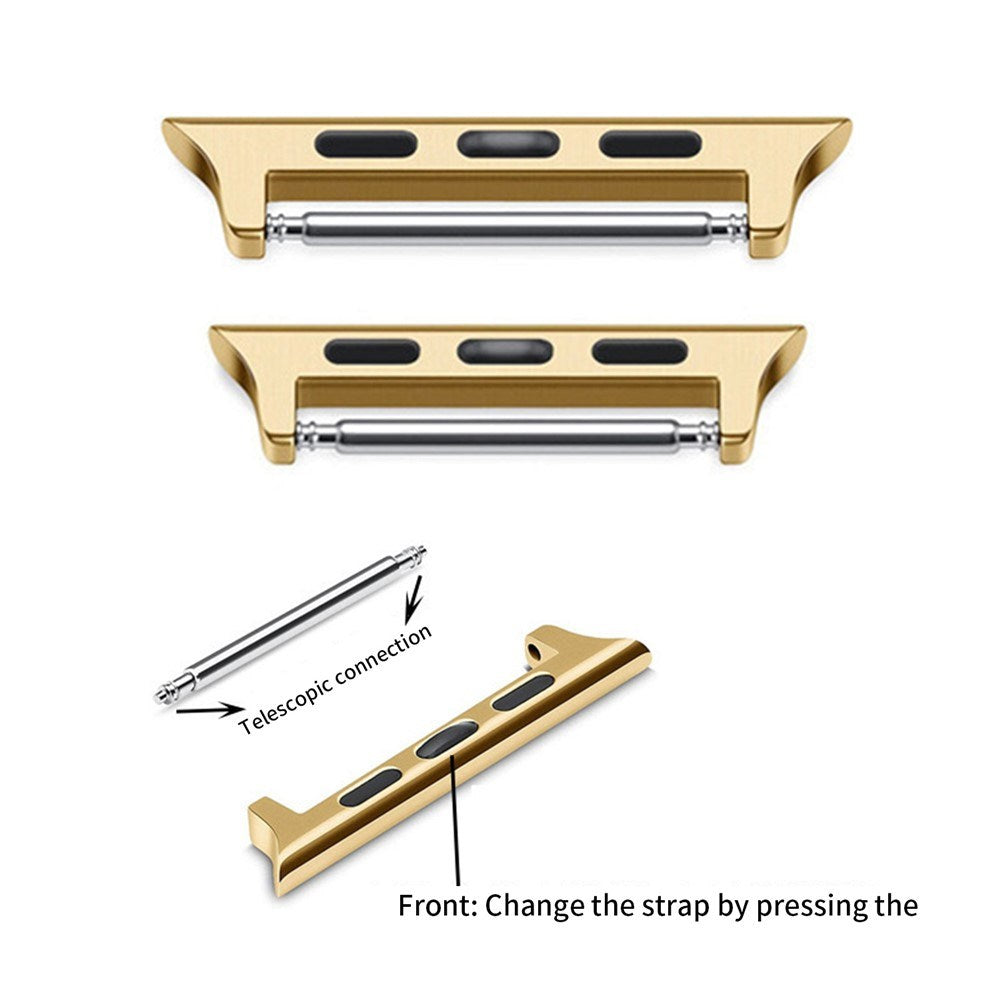 Telescopic connection

Front: Change the strap by pressing the